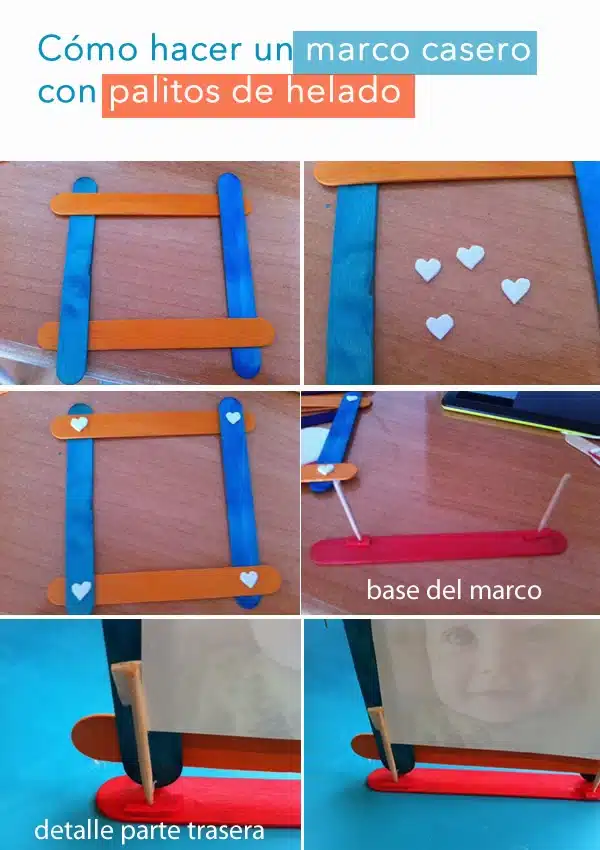 Cómo hacer un marco casero con palitos de helado

base del marco

detalle parte trasera