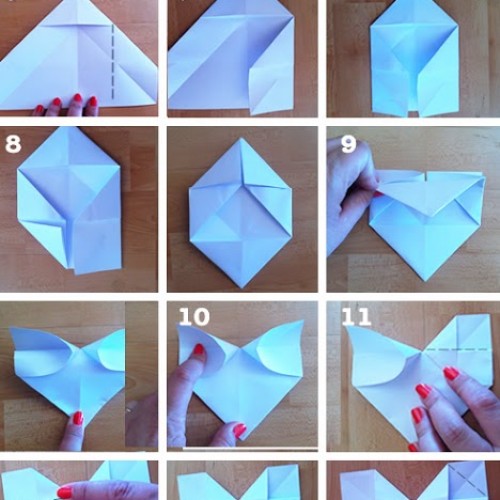 8

9

10

11