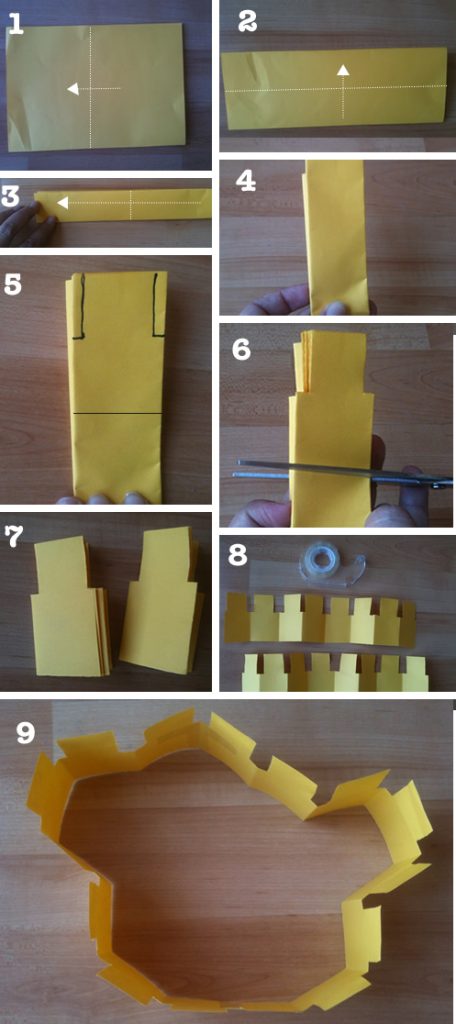 1

2

3

4

5

6

7

8

9