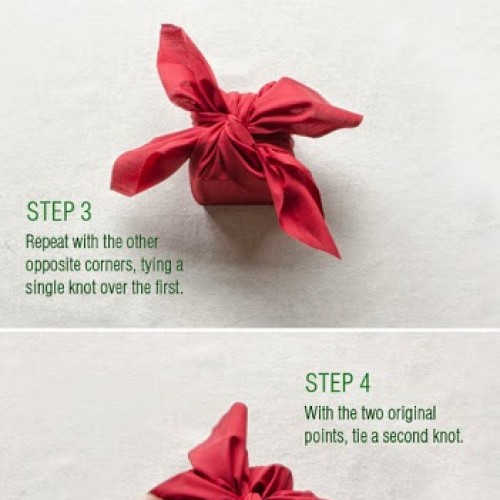 STEP 3

Repeat with the other opposite corners, tying a single knot over the first.

STEP 4

With the two original points, tie a second knot.