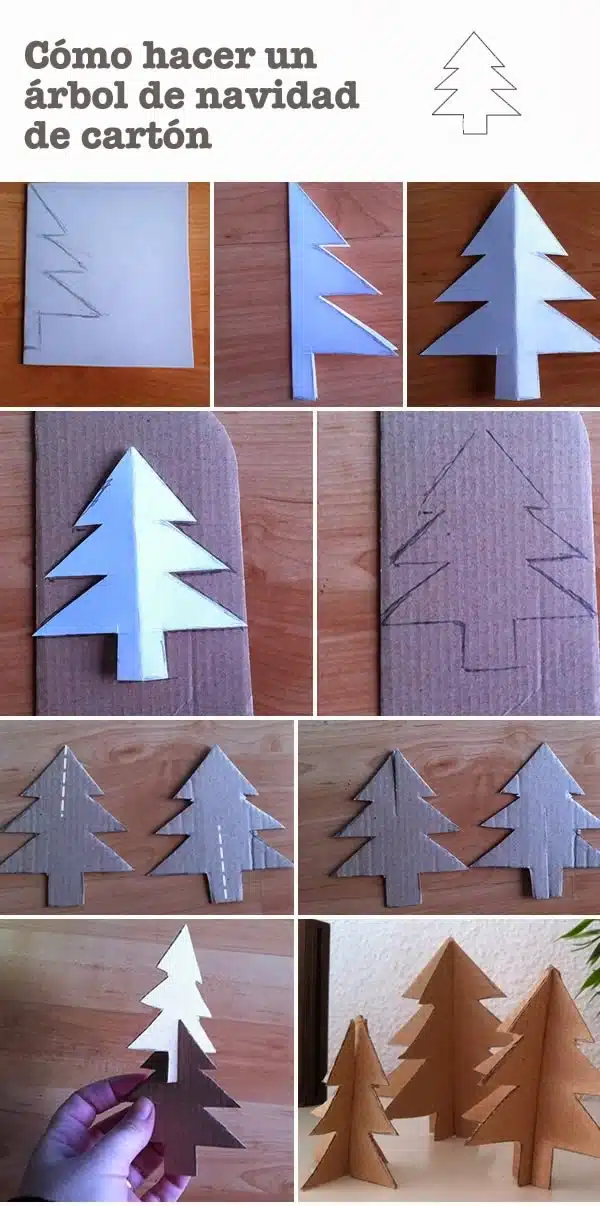 Cómo hacer un árbol de navidad de cartón