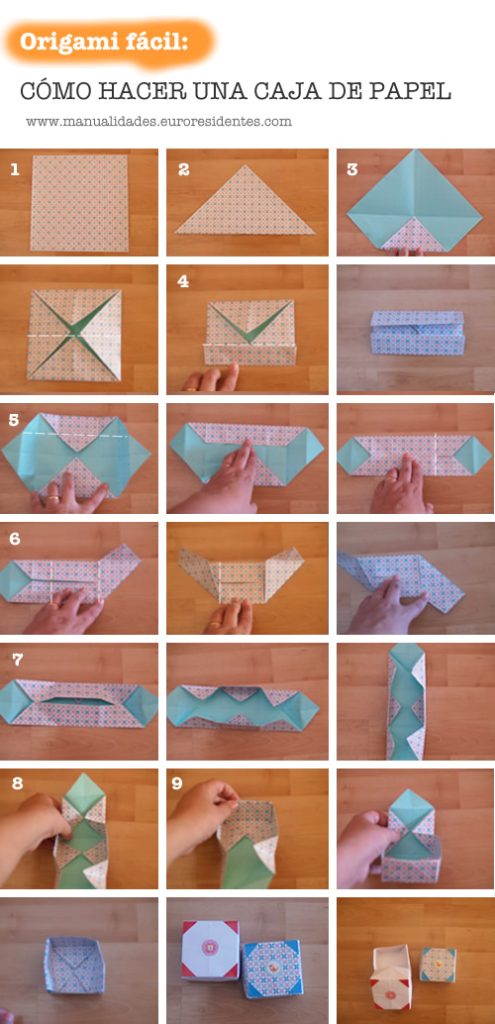 Origami fácil:

CÓMO HACER UNA CAJA DE PAPEL

www.manualidades.euroresidentes.com

1

2

3

4

5

6

7

8

9