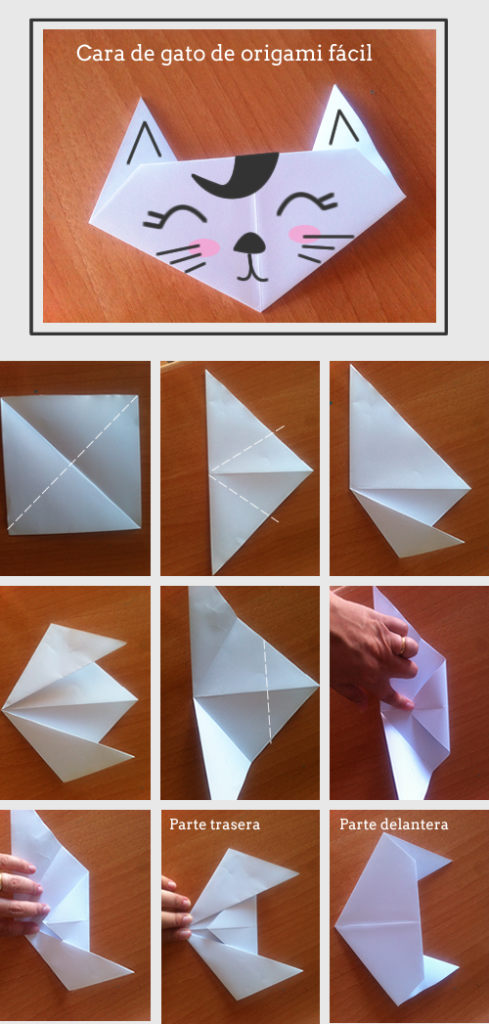 Cara de gato de origami fácil

Parte trasera

Parte delantera