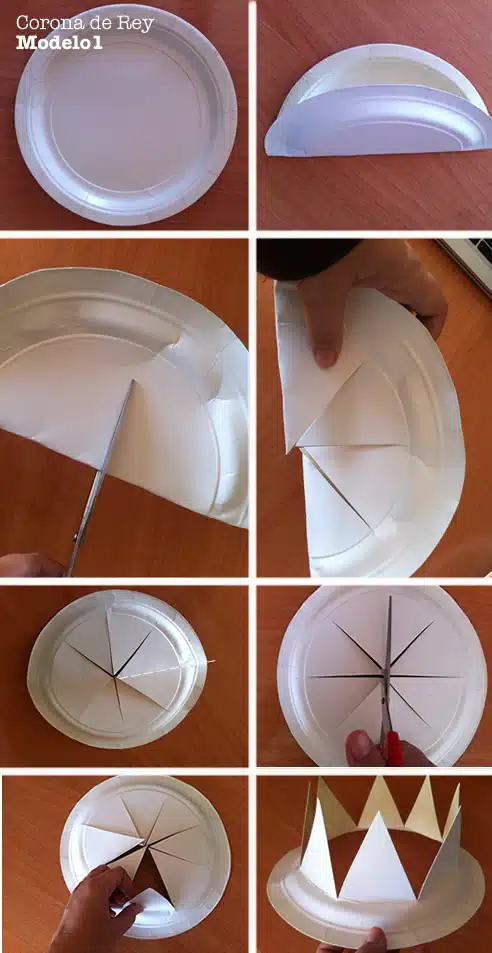 Corona de Rey
Modelo1